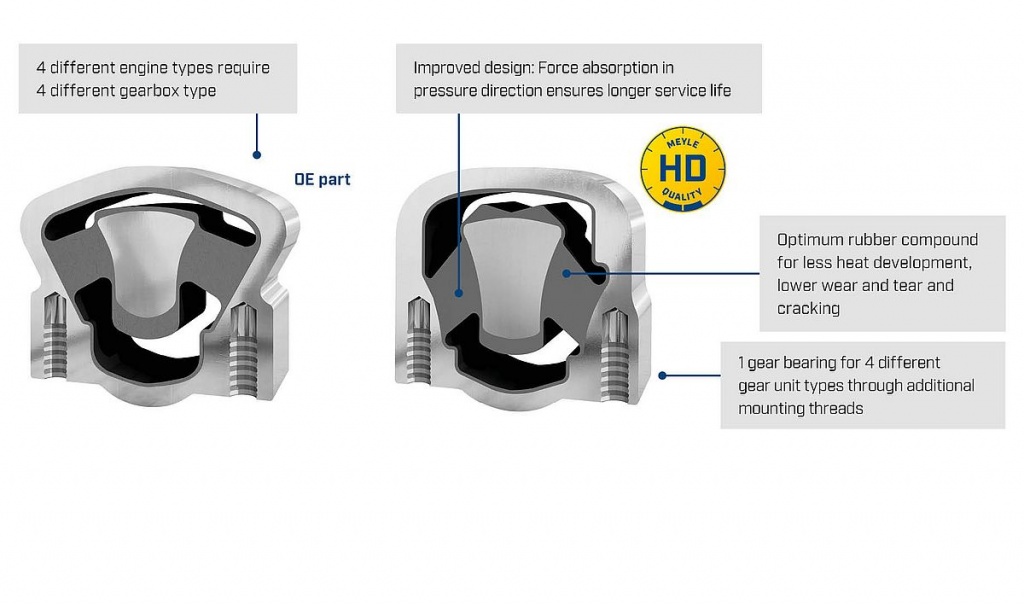 4 different engine types require
4 different gearbox type

OE part

Improved design: Force absorption in
pressure direction ensures longer service life

MEYLE
HD
QUALITY

Optimum rubber compound for less heat development, lower wear and tear and cracking

1 gear bearing for 4 different gear unit types through additional mounting threads